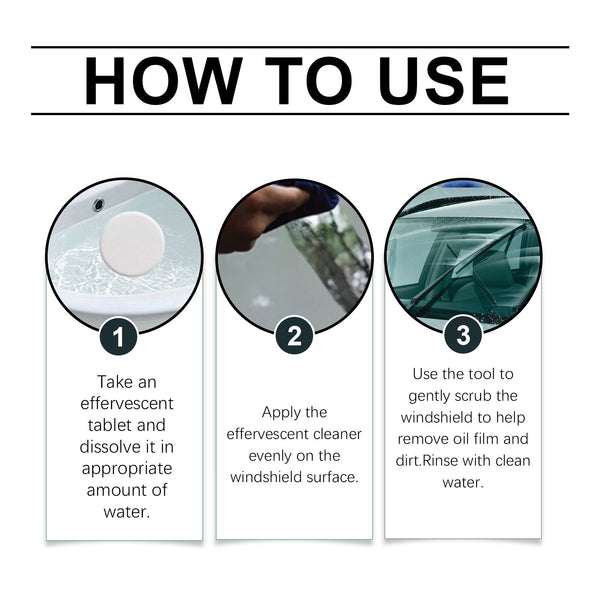 HOW TO USE

1

Take an effervescent tablet and dissolve it in appropriate amount of water.

2

Apply the effervescent cleaner evenly on the windshield surface.

3

Use the tool to gently scrub the windshield to help remove oil film and dirt.Rinse with clean water.