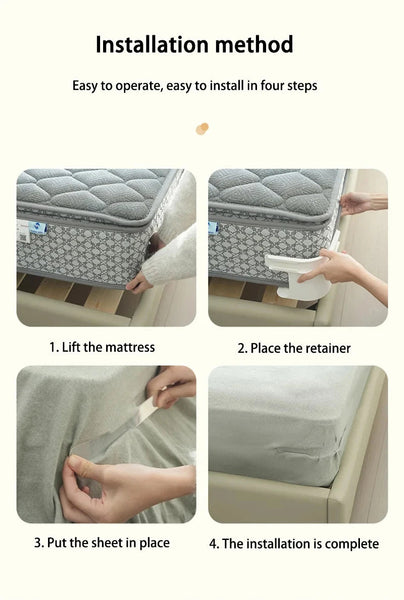 Installation method

Easy to operate, easy to install in four steps

1. Lift the mattress

2. Place the retainer

3. Put the sheet in place

4. The installation is complete