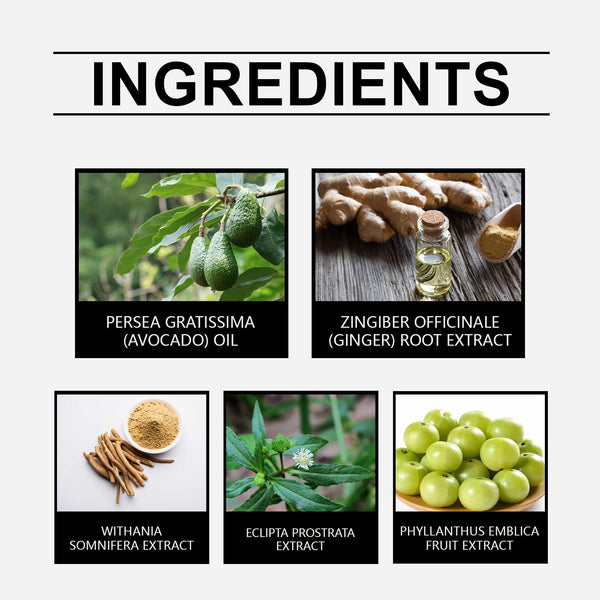 INGREDIENTS

PERSEA GRATISSIMA (AVOCADO) OIL

ZINGIBER OFFICINALE (GINGER) ROOT EXTRACT

WITHANIA SOMNIFERA EXTRACT

ECLIPTA PROSTRATA EXTRACT

PHYLLANTHUS EMBLICA FRUIT EXTRACT