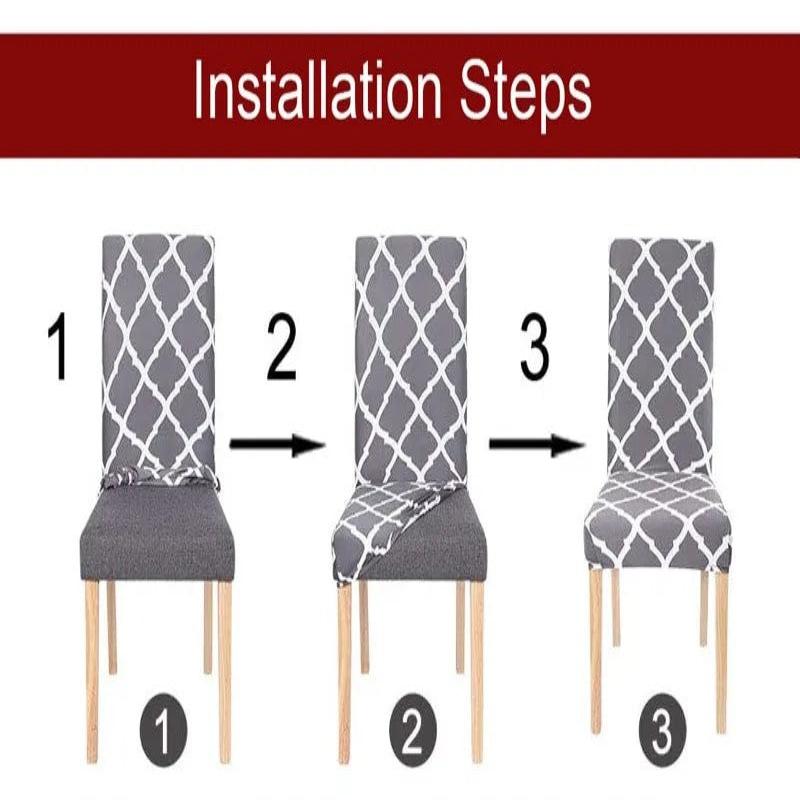 Installation Steps

1

2

3

1

2

3