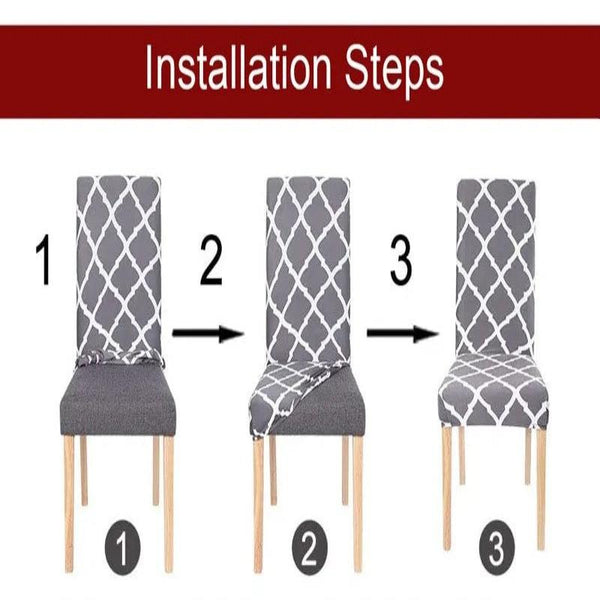 Installation Steps

1

2

3

1

2

3