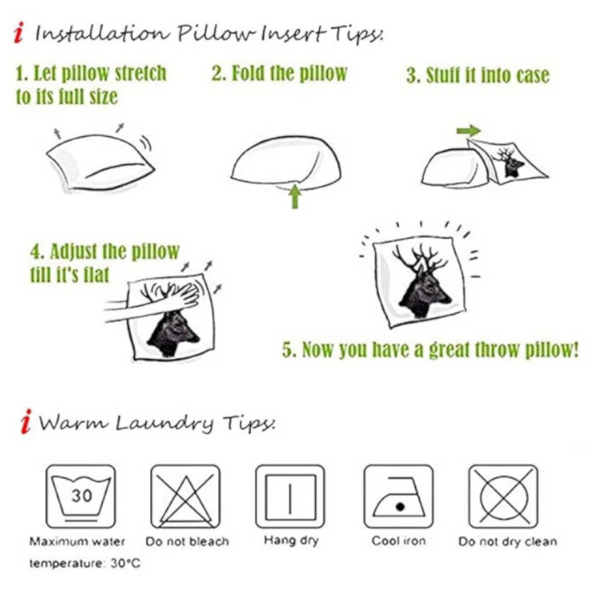 i Installation Pillow Insert Tips:

1. Let pillow stretch to its full size

2. Fold the pillow

3. Stuff it into case

4. Adjust the pillow till it's flat

5. Now you have a great throw pillow!

i Warm Laundry Tips:

30

Maximum water temperature: 30°C

Do not bleach

Hang dry

Cool iron

Do not dry clean