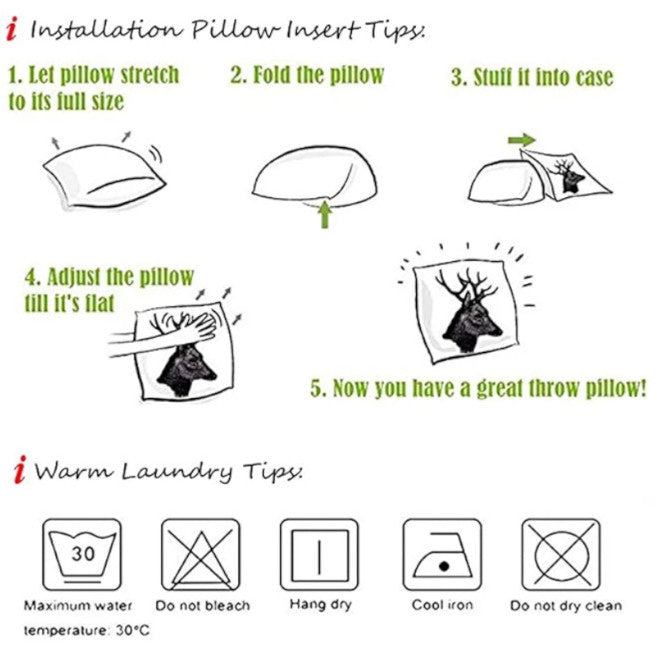 i Installation Pillow Insert Tips:

1. Let pillow stretch to its full size

2. Fold the pillow

3. Stuff it into case

4. Adjust the pillow till it's flat

5. Now you have a great throw pillow!

i Warm Laundry Tips:

30

Maximum water temperature: 30°C

Do not bleach

Hang dry

Cool iron

Do not dry clean