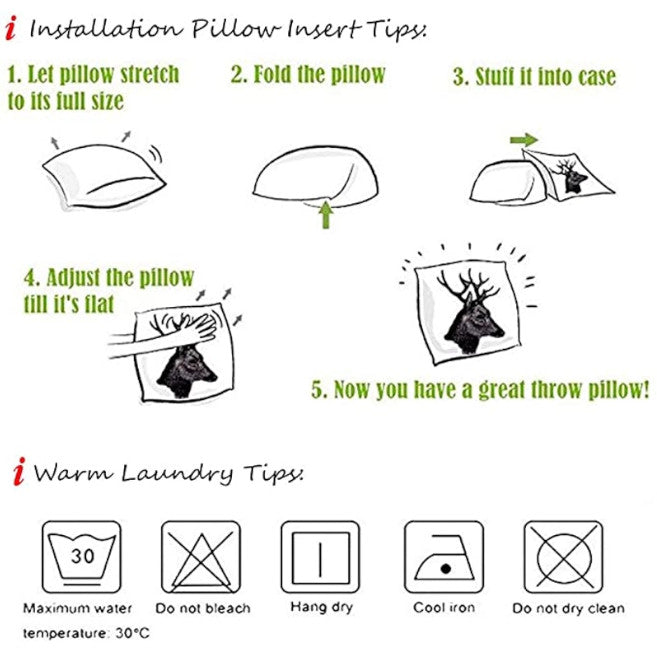 i Installation Pillow Insert Tips:

1. Let pillow stretch to its full size

2. Fold the pillow

3. Stuff it into case

4. Adjust the pillow till it's flat

5. Now you have a great throw pillow!

i Warm Laundry Tips:

30

Maximum water temperature: 30°C

Do not bleach

Hang dry

Cool iron

Do not dry clean