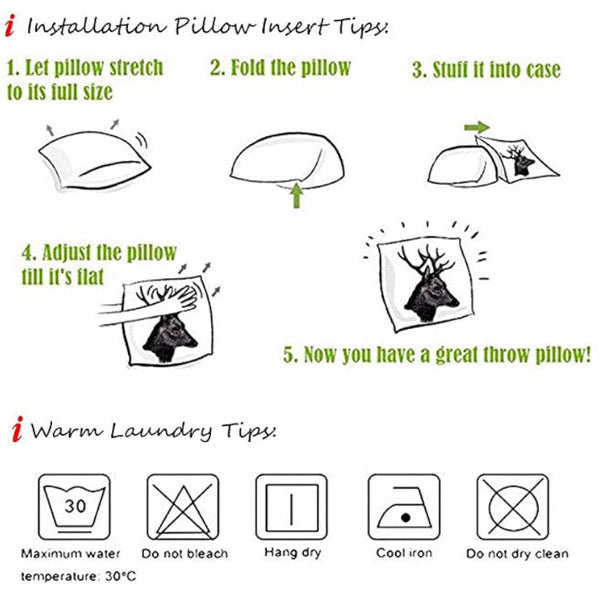 i Installation Pillow Insert Tips:

1. Let pillow stretch to its full size

2. Fold the pillow

3. Stuff it into case

4. Adjust the pillow till it's flat

5. Now you have a great throw pillow!

i Warm Laundry Tips:

30

Maximum water temperature: 30°C

Do not bleach

Hang dry

Cool iron

Do not dry clean