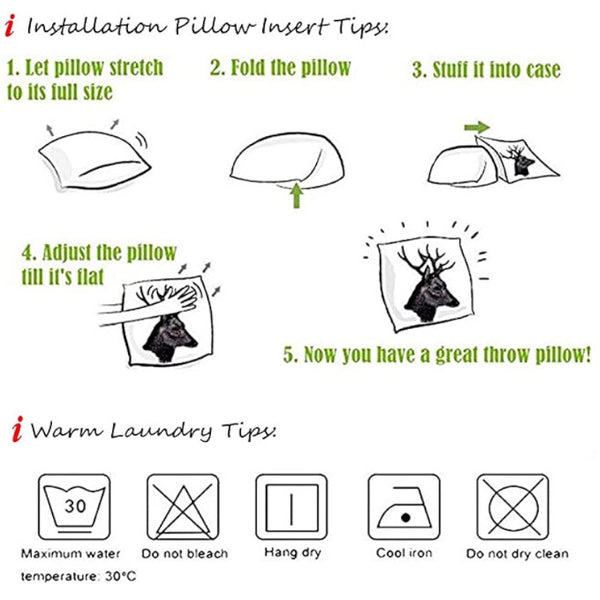 i Installation Pillow Insert Tips:

1. Let pillow stretch to its full size

2. Fold the pillow

3. Stuff it into case

4. Adjust the pillow till it's flat

5. Now you have a great throw pillow!

i Warm Laundry Tips:

30

Maximum water temperature: 30°C

Do not bleach

Hang dry

Cool iron

Do not dry clean