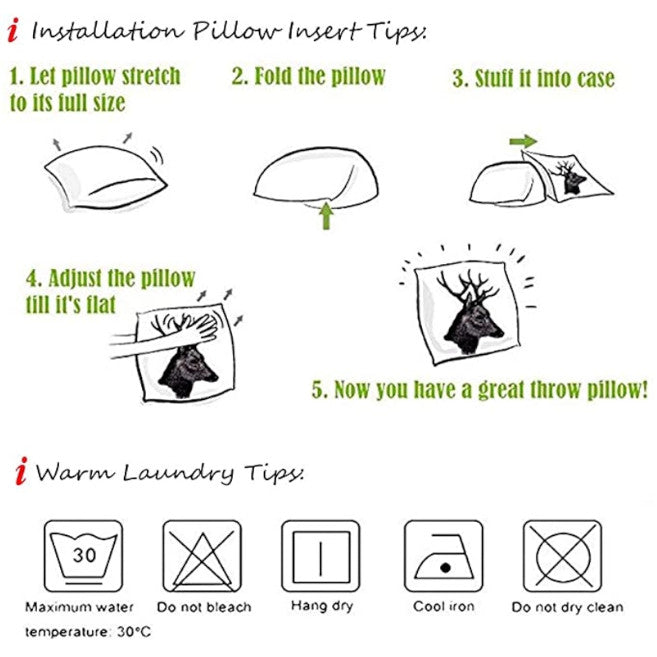 i Installation Pillow Insert Tips:

1. Let pillow stretch to its full size

2. Fold the pillow

3. Stuff it into case

4. Adjust the pillow till it's flat

5. Now you have a great throw pillow!

i Warm Laundry Tips:

30

Maximum water temperature: 30°C

Do not bleach

Hang dry

Cool iron

Do not dry clean