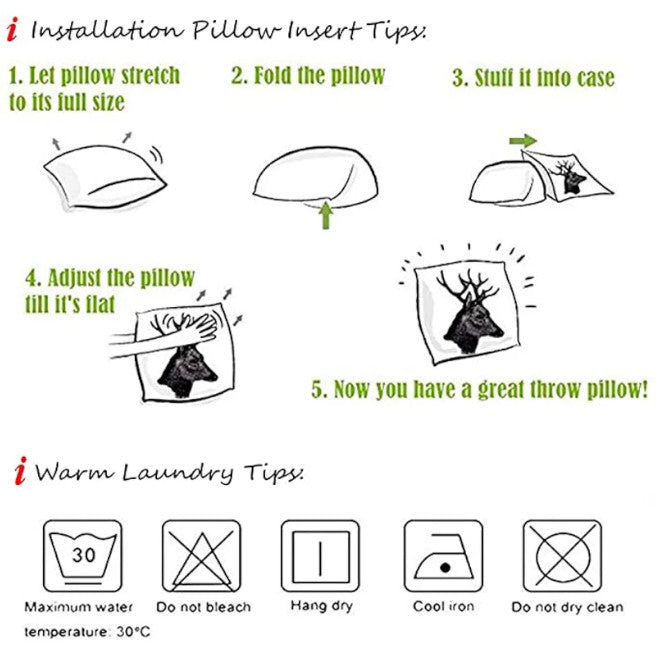 i Installation Pillow Insert Tips:

1. Let pillow stretch to its full size

2. Fold the pillow

3. Stuff it into case

4. Adjust the pillow till it's flat

5. Now you have a great throw pillow!

i Warm Laundry Tips:

30

Maximum water temperature: 30°C

Do not bleach

Hang dry

Cool iron

Do not dry clean