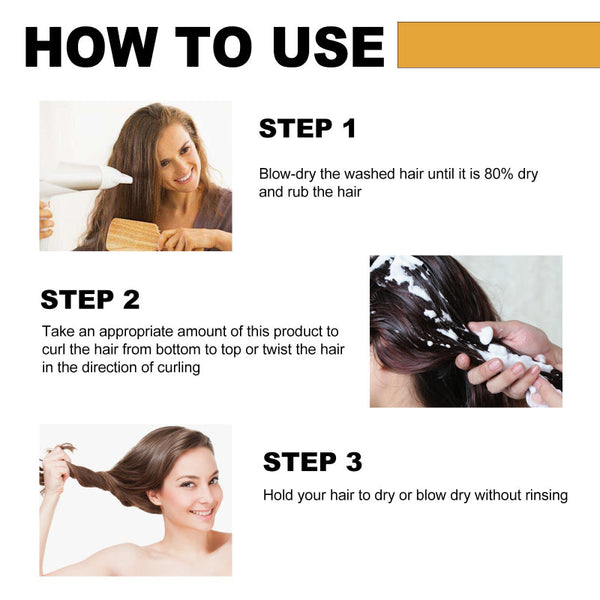 HOW TO USE

STEP 1

Blow-dry the washed hair until it is 80% dry and rub the hair

STEP 2

Take an appropriate amount of this product to curl the hair from bottom to top or twist the hair in the direction of curling

STEP 3

Hold your hair to dry or blow dry without rinsing