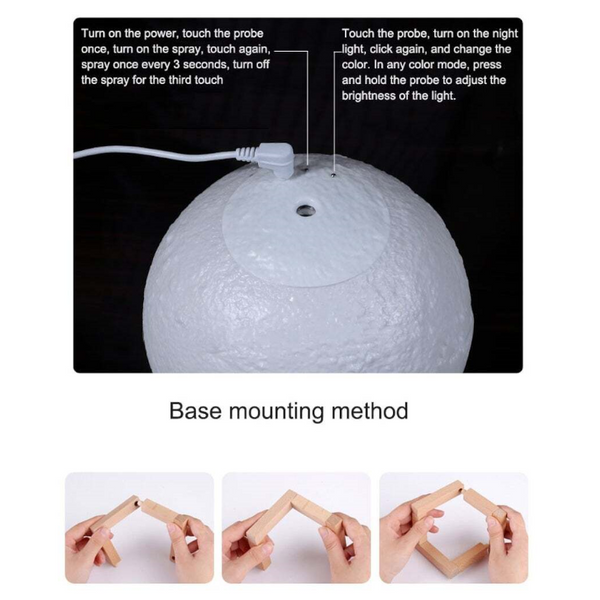 Turn on the power, touch the probe once, turn on the spray, touch again, spray once every 3 seconds, turn off the spray for the third touch

Touch the probe, turn on the night light, click again, and change the color. In any color mode, press and hold the probe to adjust the brightness of the light.

Base mounting method