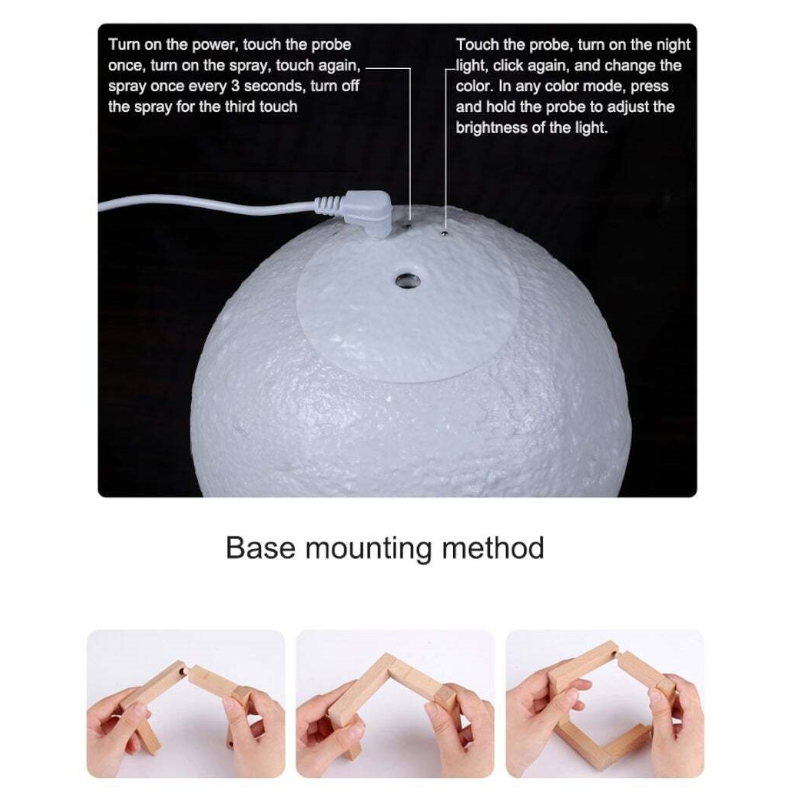 Turn on the power, touch the probe once, turn on the spray, touch again, spray once every 3 seconds, turn off the spray for the third touch

Touch the probe, turn on the night light, click again, and change the color. In any color mode, press and hold the probe to adjust the brightness of the light.

Base mounting method