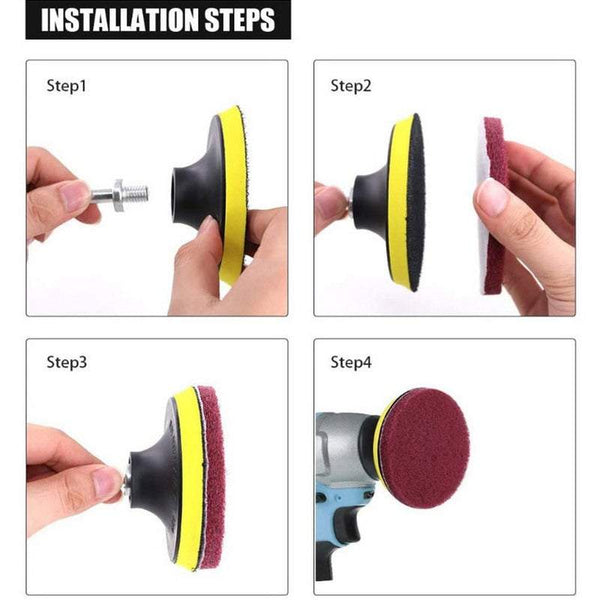 INSTALLATION STEPS

Step1

Step2

Step3

Step4