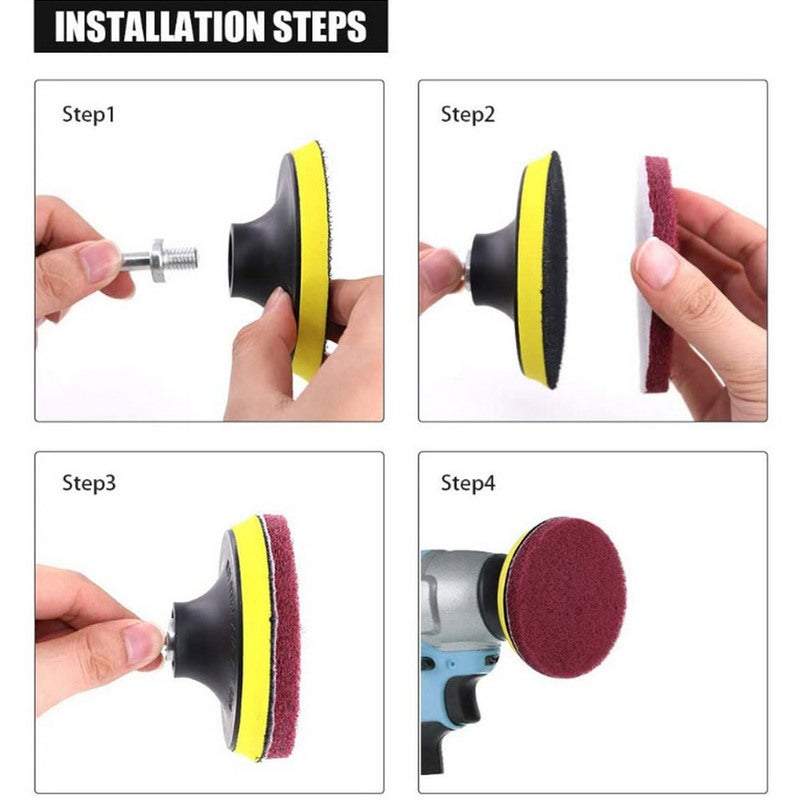 INSTALLATION STEPS

Step1

Step2

Step3

Step4