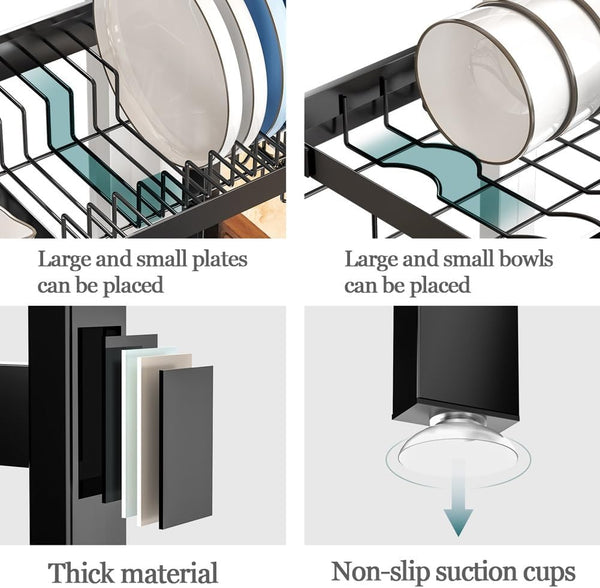 Large and small plates can be placed

Large and small bowls can be placed

Thick material

Non-slip suction cups