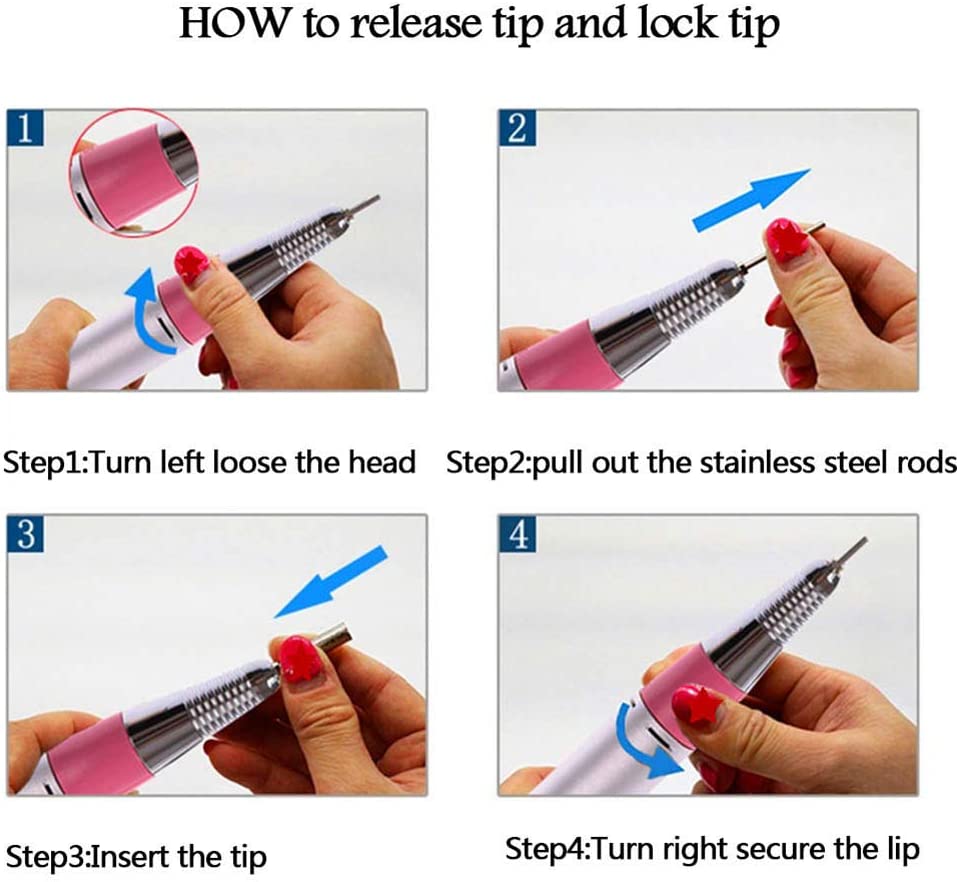 HOW to release tip and lock tip

1

Step1:Turn left loose the head

2

Step2:pull out the stainless steel rods

3

Step3:Insert the tip

4

Step4:Turn right secure the lip