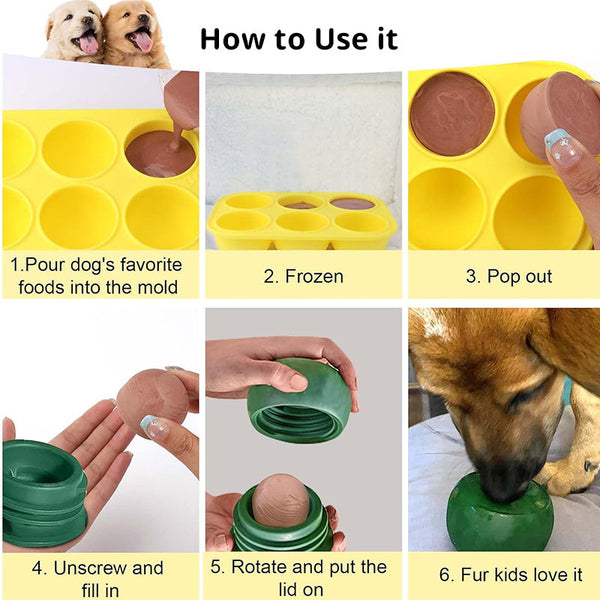 How to Use it

1.Pour dog's favorite foods into the mold

2. Frozen

3. Pop out

4. Unscrew and fill in

5. Rotate and put the lid on

6. Fur kids love it