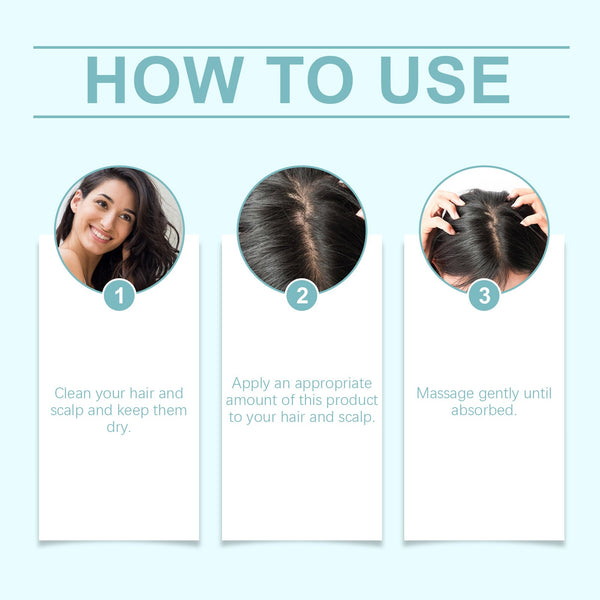 HOW TO USE

1

Clean your hair and scalp and keep them dry.

2

Apply an appropriate amount of this product to your hair and scalp.

3

Massage gently until absorbed.