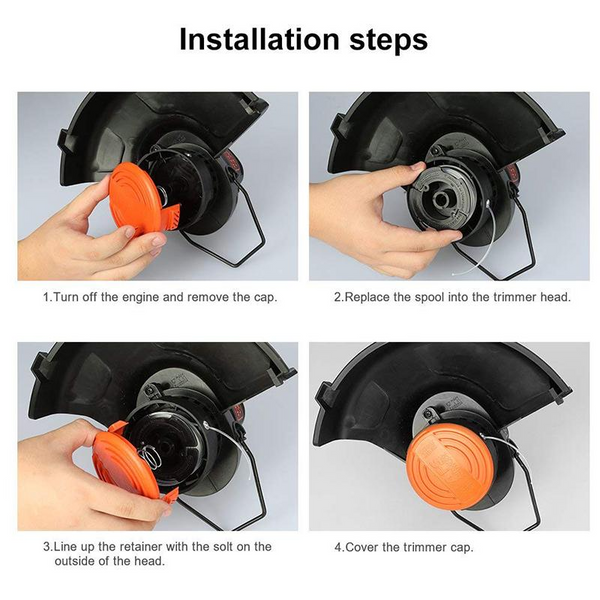 Installation steps

1.Turn off the engine and remove the cap.

2.Replace the spool into the trimmer head.

3.Line up the retainer with the solt on the outside of the head.

4.Cover the trimmer cap.