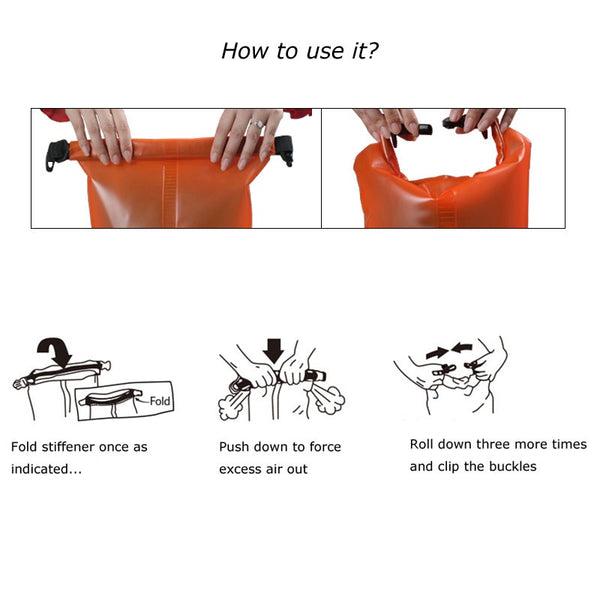 How to use it?

Fold

Fold stiffener once as indicated...

Push down to force excess air out

Roll down three more times and clip the buckles