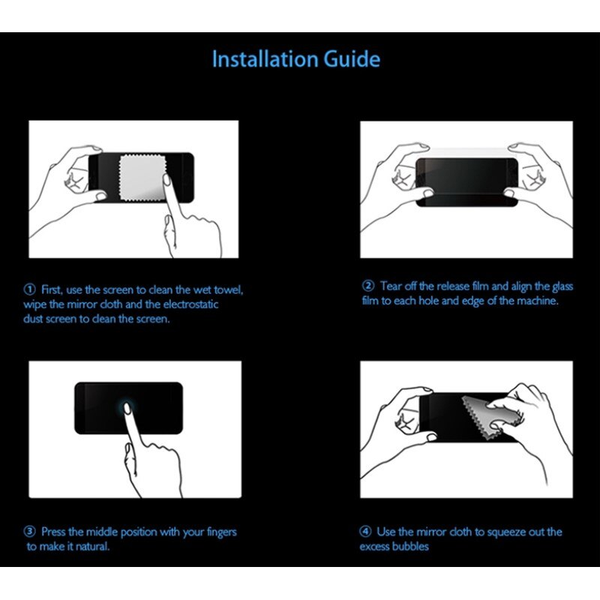 Installation Guide

① First, use the screen to clean the wet towel, wipe the mirror cloth and the electrostatic dust screen to clean the screen.

② Tear off the release film and align the glass film to each hole and edge of the machine.

③ Press the middle position with your fingers to make it natural.

④ Use the mirror cloth to squeeze out the excess bubbles