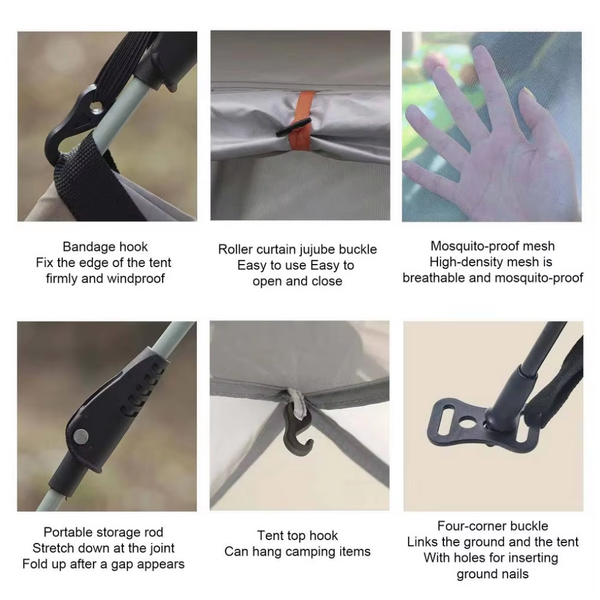 Bandage hook
Fix the edge of the tent firmly and windproof

Roller curtain jujube buckle
Easy to use Easy to open and close

Mosquito-proof mesh
High-density mesh is breathable and mosquito-proof

Portable storage rod
Stretch down at the joint
Fold up after a gap appears

Tent top hook
Can hang camping items

Four-corner buckle
Links the ground and the tent
With holes for inserting ground nails