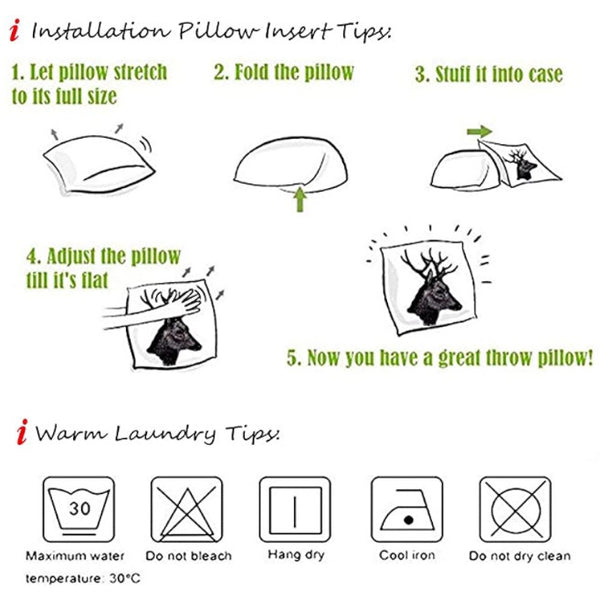 i Installation Pillow Insert Tips:

1. Let pillow stretch to its full size

2. Fold the pillow

3. Stuff it into case

4. Adjust the pillow till it's flat

5. Now you have a great throw pillow!

i Warm Laundry Tips:

30

Maximum water temperature: 30°C

Do not bleach

Hang dry

Cool iron

Do not dry clean