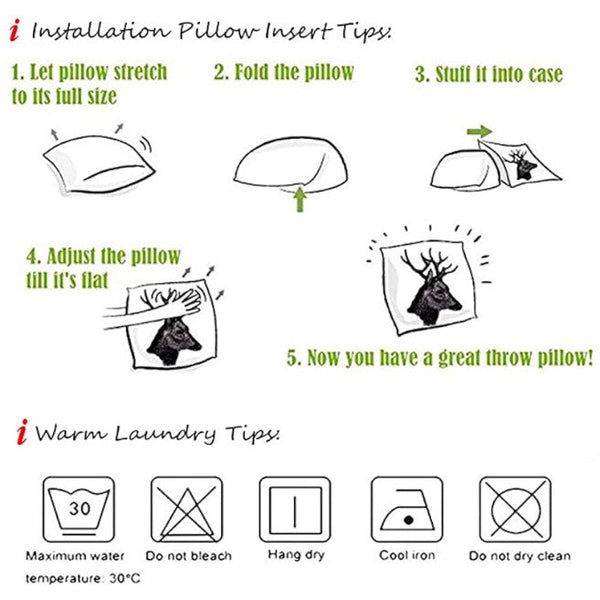 i Installation Pillow Insert Tips:

1. Let pillow stretch to its full size

2. Fold the pillow

3. Stuff it into case

4. Adjust the pillow till it's flat

5. Now you have a great throw pillow!

i Warm Laundry Tips:

30

Maximum water temperature: 30°C

Do not bleach

Hang dry

Cool iron

Do not dry clean