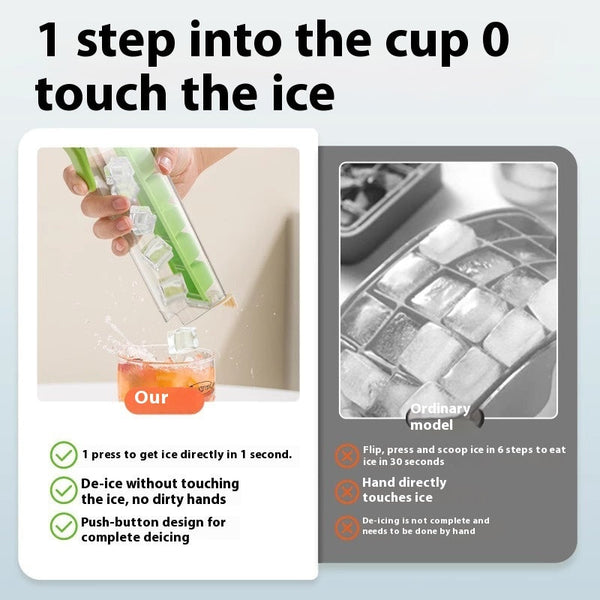 1 step into the cup 0 touch the ice

Our

1 press to get ice directly in 1 second.

De-ice without touching the ice, no dirty hands

Push-button design for complete deicing

Ordinary model

Flip, press and scoop ice in 6 steps to eat ice in 30 seconds

Hand directly touches ice

De-icing is not complete and needs to be done by hand