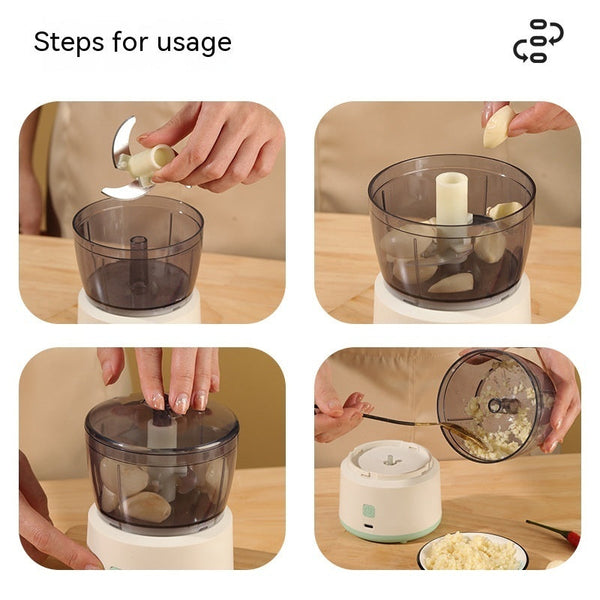 Steps for usage