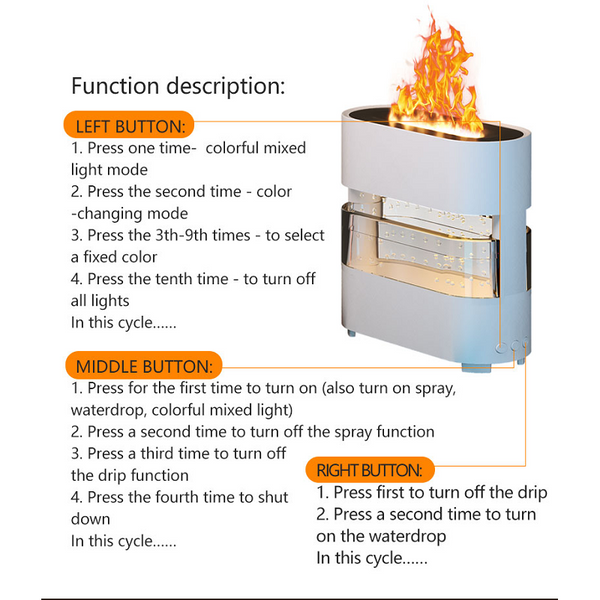 Function description:

LEFT BUTTON:

1. Press one time- colorful mixed light mode
2. Press the second time - color -changing mode
3. Press the 3th-9th times - to select a fixed color
4. Press the tenth time - to turn off all lights
In this cycle......

MIDDLE BUTTON:

1. Press for the first time to turn on (also turn on spray, waterdrop, colorful mixed light)
2. Press a second time to turn off the spray function
3. Press a third time to turn off the drip function
4. Press the fourth time to shut down
In this cycle......

RIGHT BUTTON:

1. Press first to turn off the drip
2. Press a second time to turn on the waterdrop
In this cycle......