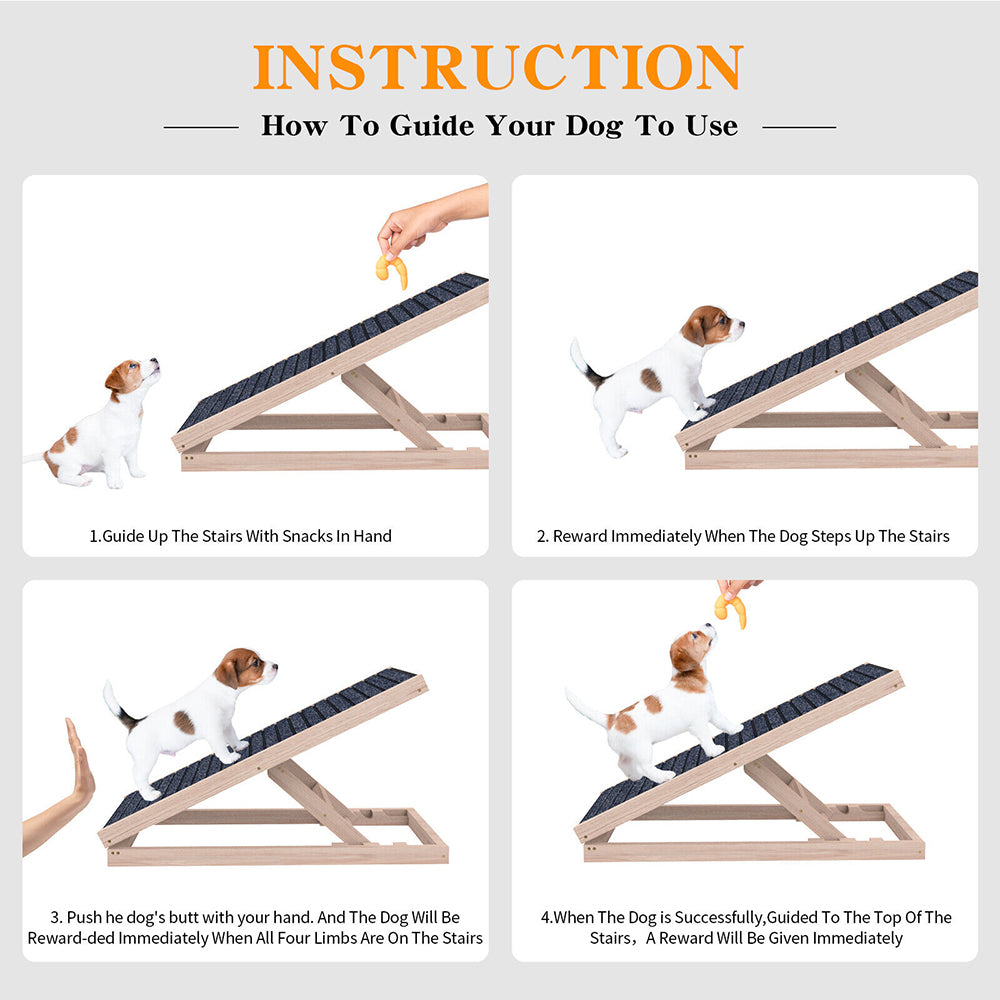 INSTRUCTION

How To Guide Your Dog To Use

1.Guide Up The Stairs With Snacks In Hand

2. Reward Immediately When The Dog Steps Up The Stairs

3. Push he dog's butt with your hand. And The Dog Will Be Reward-ded Immediately When All Four Limbs Are On The Stairs

4.When The Dog is Successfully,Guided To The Top Of The Stairs，A Reward Will Be Given Immediately