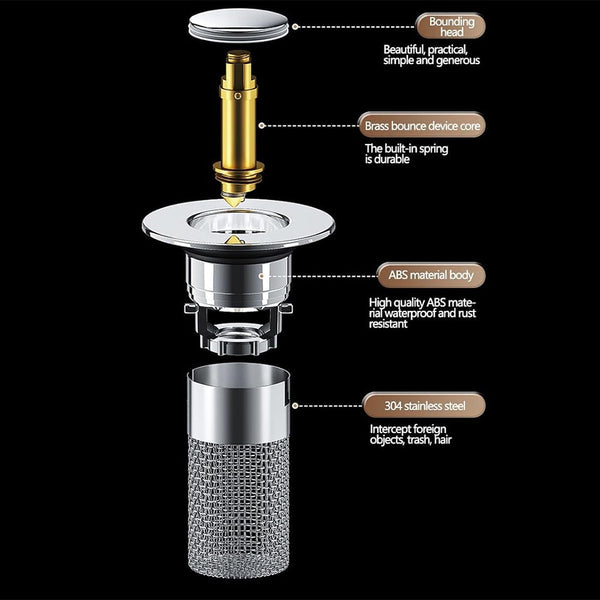 Bounding head

Beautiful, practical, simple and generous

Brass bounce device core

The built-in spring is durable

ABS material body

High quality ABS material waterproof and rust resistant

304 stainless steel

Intercept foreign objects, trash, hair