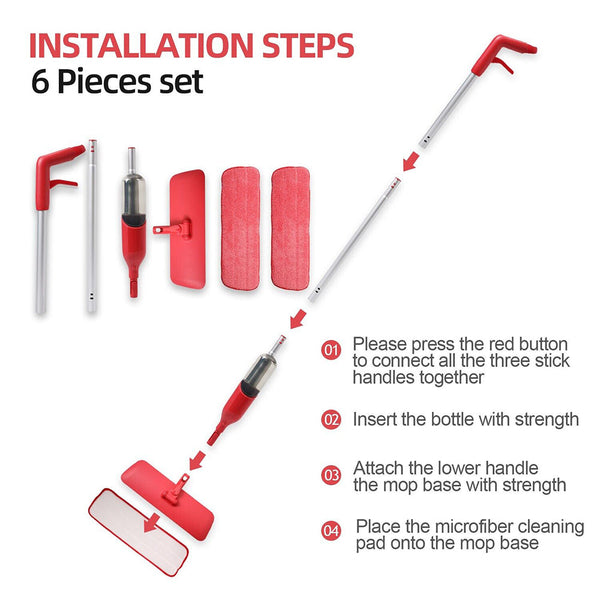 INSTALLATION STEPS
6 Pieces set

01 Please press the red button to connect all the three stick handles together

02 Insert the bottle with strength

03 Attach the lower handle the mop base with strength

04 Place the microfiber cleaning pad onto the mop base