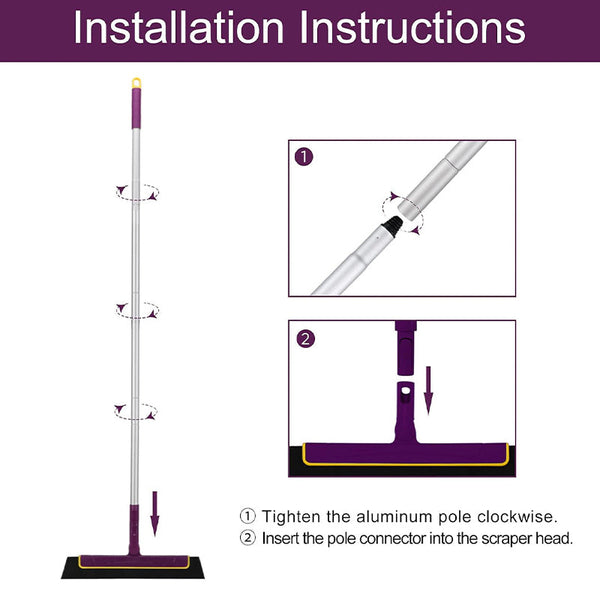 Installation Instructions

1

2

① Tighten the aluminum pole clockwise.
② Insert the pole connector into the scraper head.