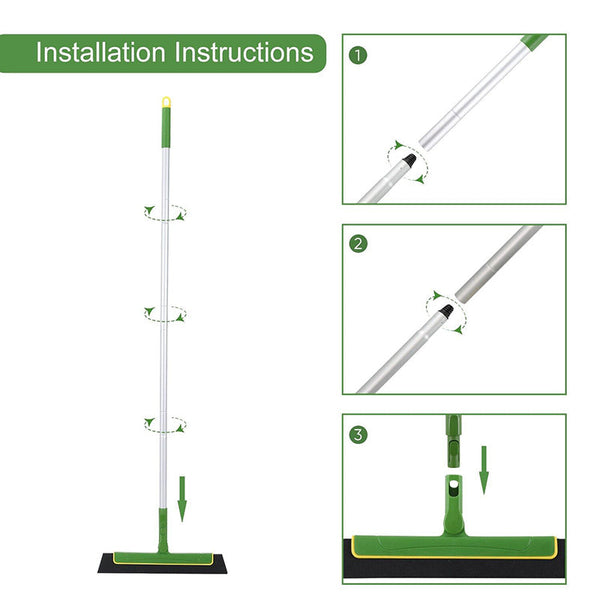 Installation Instructions

1

2

3