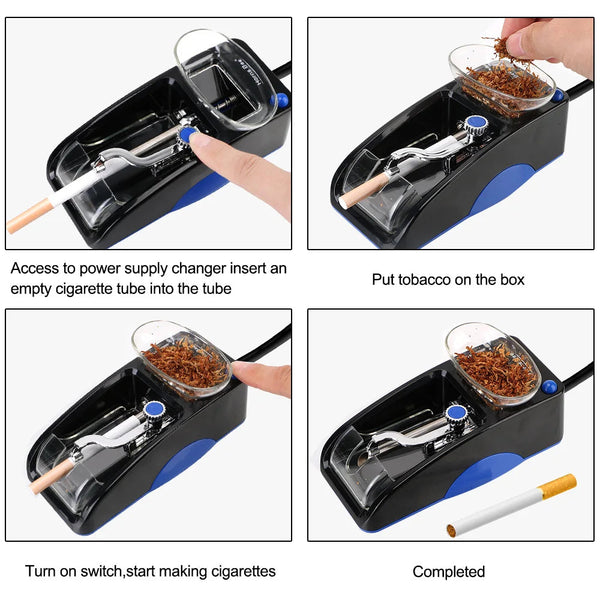 Access to power supply changer insert an empty cigarette tube into the tube

Put tobacco on the box

Turn on switch,start making cigarettes

Completed