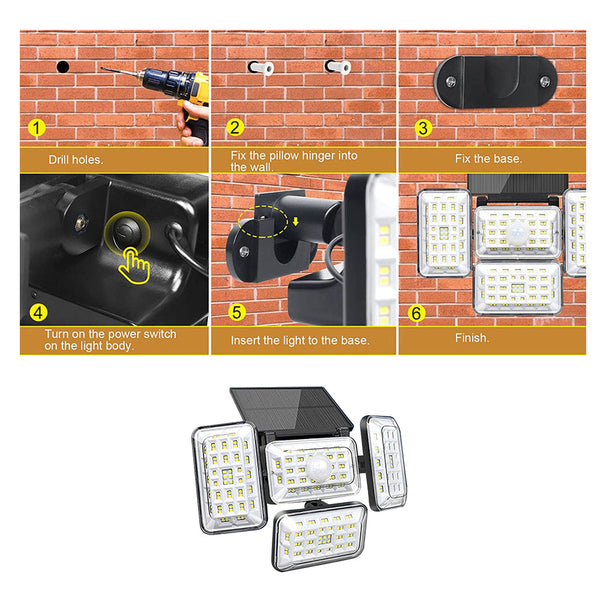 1

Drill holes.

2

Fix the pillow hinger into the wall.

3

Fix the base.

4

Turn on the power switch on the light body.

5

Insert the light to the base.

6

Finish.