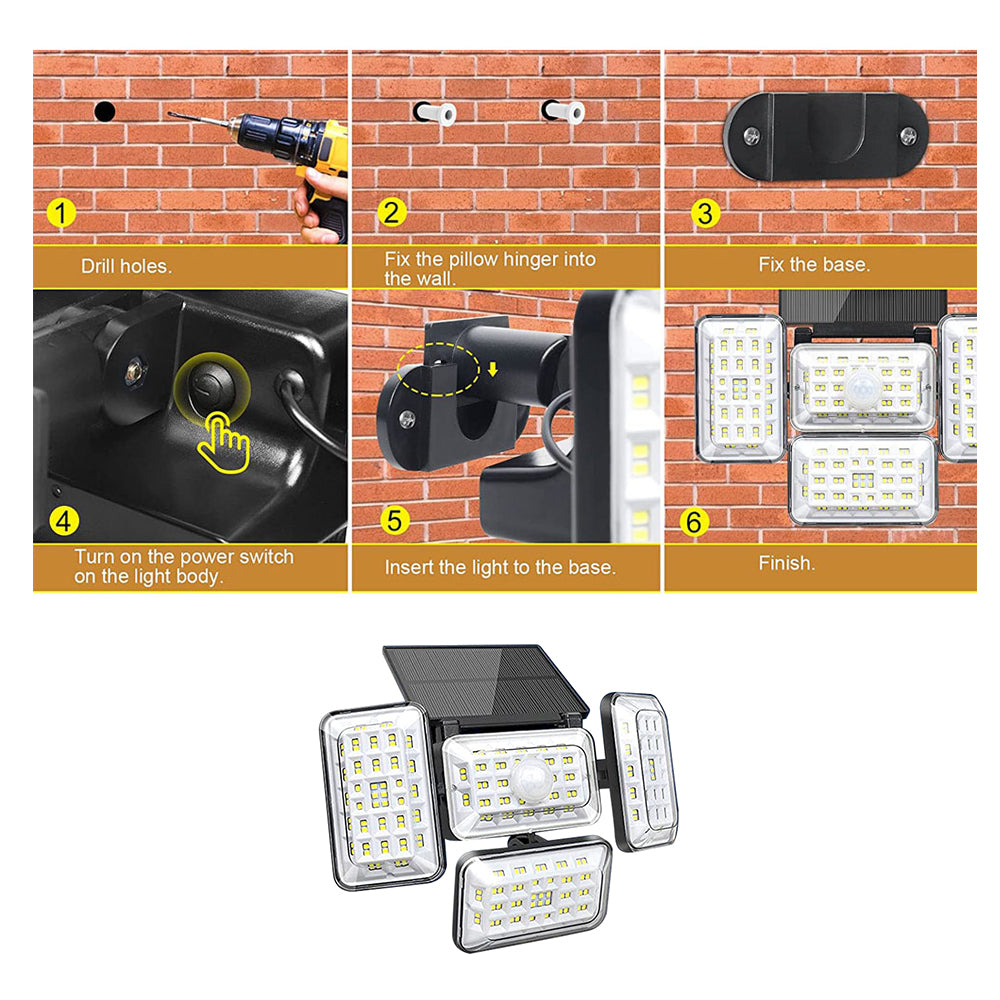 1

Drill holes.

2

Fix the pillow hinger into the wall.

3

Fix the base.

4

Turn on the power switch on the light body.

5

Insert the light to the base.

6

Finish.