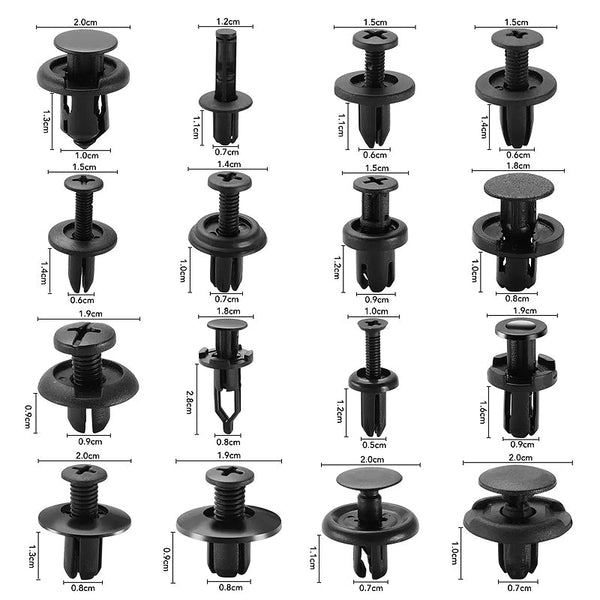 2.0cm
1.3cm
1.0cm

1.2cm
1.1cm
0.7cm

1.5cm
1.1cm
0.6cm

1.5cm
1.4cm
0.6cm

1.5cm
1.4cm
0.6cm

1.4cm
1.0cm
0.7cm

1.5cm
1.2cm
0.9cm

1.8cm
1.0cm
0.8cm

1.9cm
0.9cm
0.9cm

1.8cm
2.8cm
0.8cm

1.0cm
1.2cm
0.5cm

1.9cm
1.6cm
0.9cm

2.0cm
1.3cm
0.8cm

1.9cm
0.9cm
0.8cm

2.0cm
1.1cm
0.7cm

2.0cm
1.0cm
0.7cm