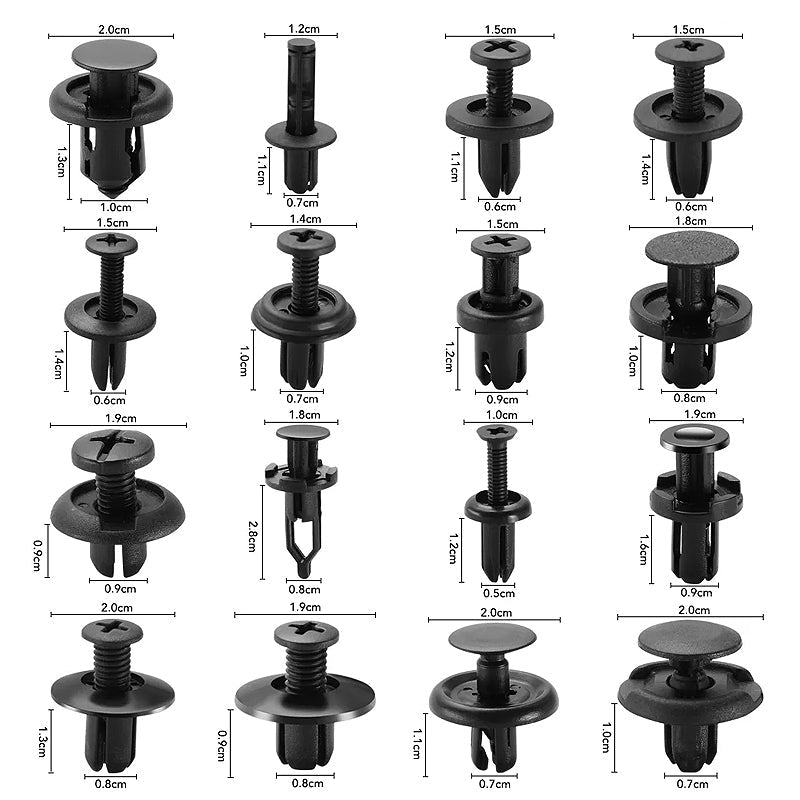 2.0cm
1.3cm
1.0cm

1.2cm
1.1cm
0.7cm

1.5cm
1.1cm
0.6cm

1.5cm
1.4cm
0.6cm

1.5cm
1.4cm
0.6cm

1.4cm
1.0cm
0.7cm

1.5cm
1.2cm
0.9cm

1.8cm
1.0cm
0.8cm

1.9cm
0.9cm
0.9cm

1.8cm
2.8cm
0.8cm

1.0cm
1.2cm
0.5cm

1.9cm
1.6cm
0.9cm

2.0cm
1.3cm
0.8cm

1.9cm
0.9cm
0.8cm

2.0cm
1.1cm
0.7cm

2.0cm
1.0cm
0.7cm