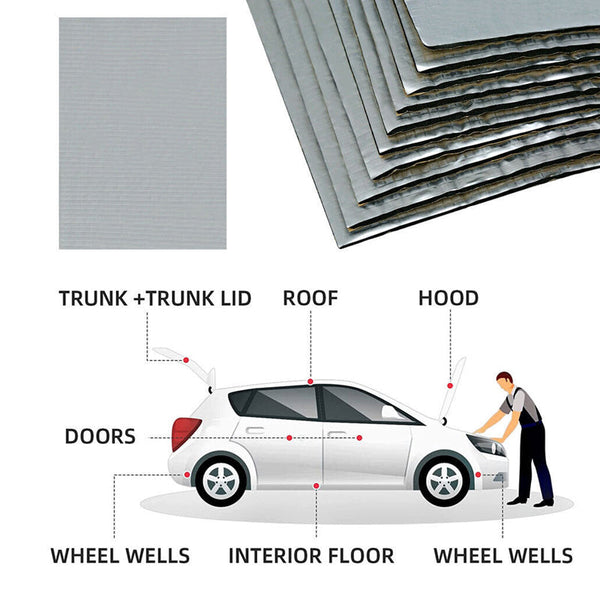 TRUNK +TRUNK LID
ROOF
HOOD
DOORS
WHEEL WELLS
INTERIOR FLOOR
WHEEL WELLS