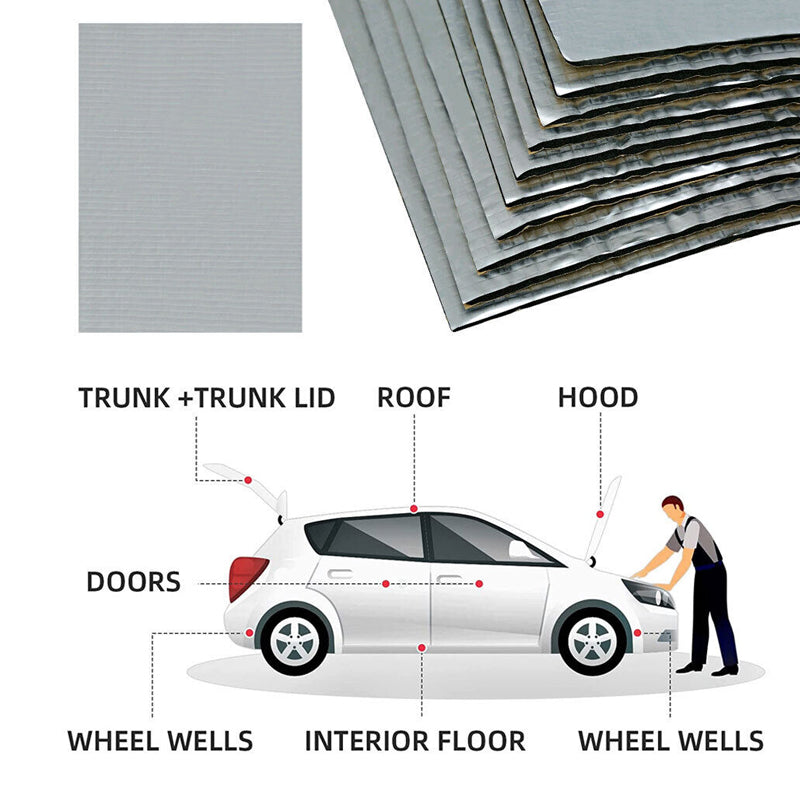 TRUNK +TRUNK LID

ROOF

HOOD

DOORS

WHEEL WELLS

INTERIOR FLOOR

WHEEL WELLS