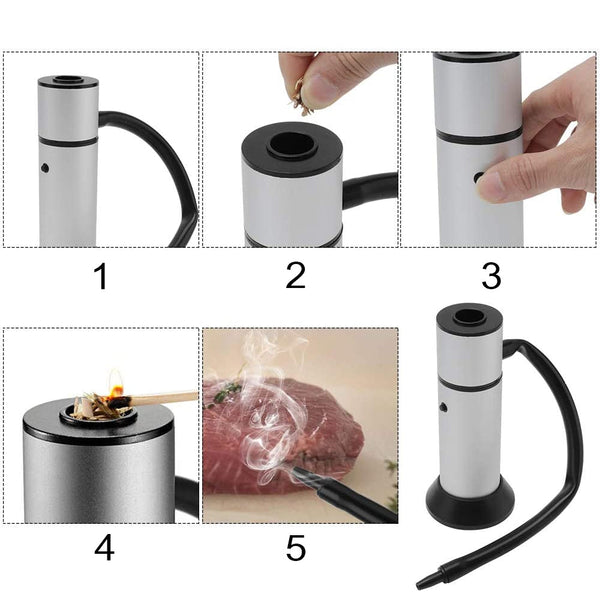 1

2

3

4

5