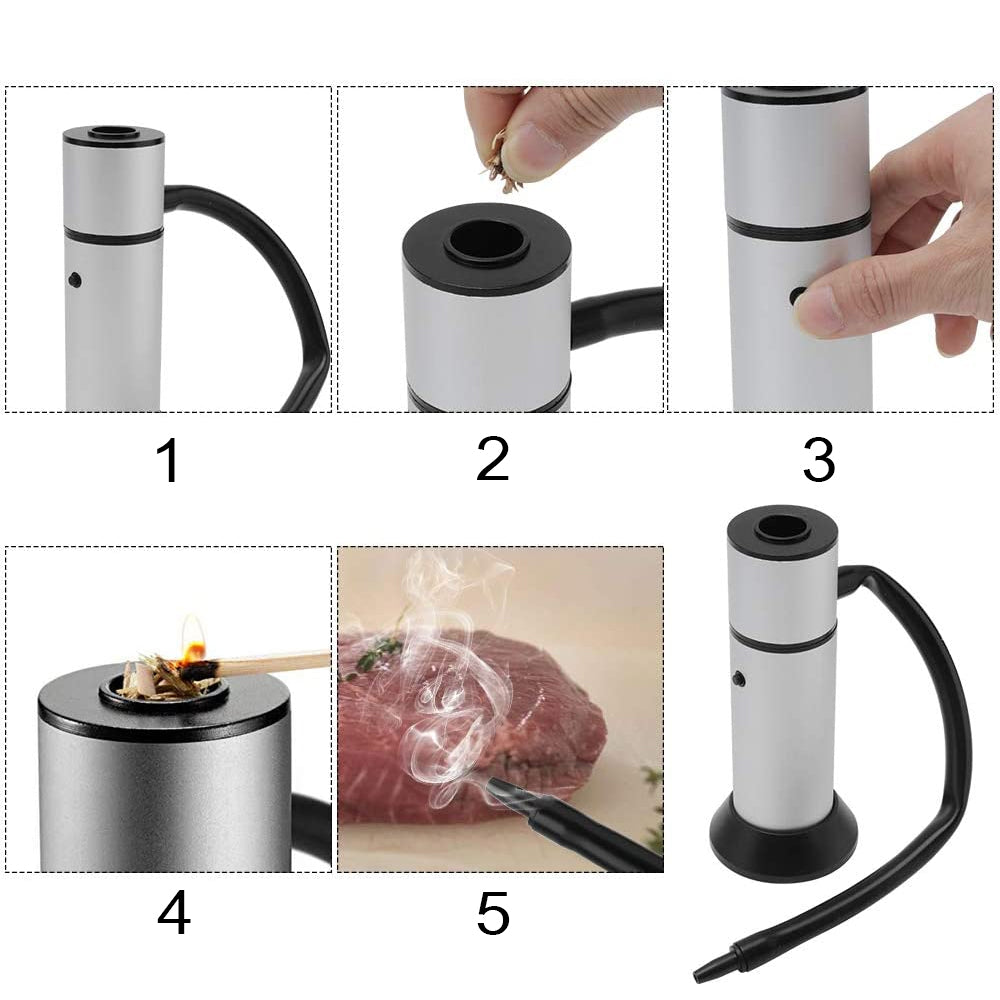 1

2

3

4

5