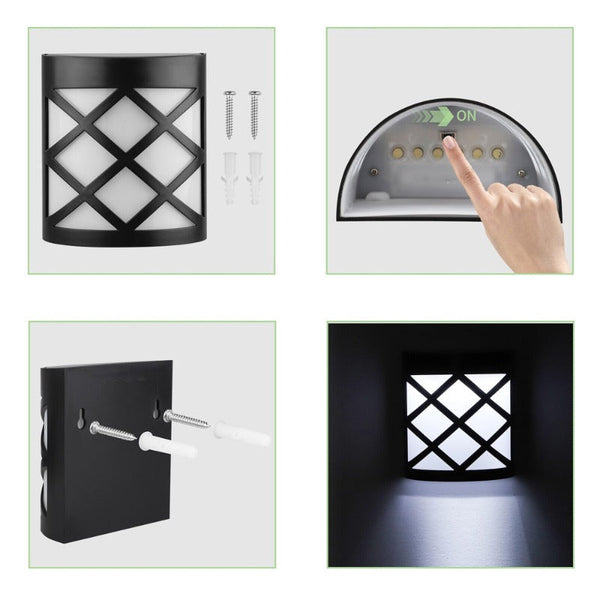 ON