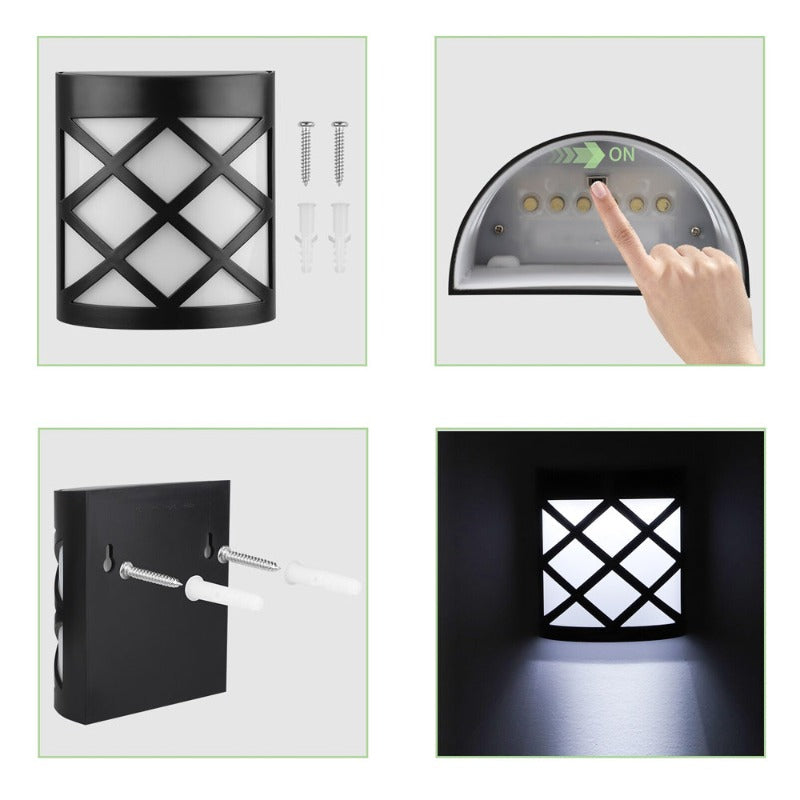 ON