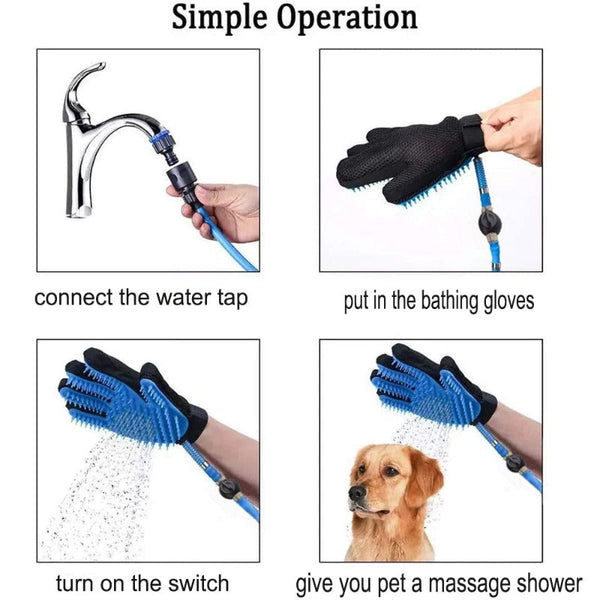 Simple Operation

connect the water tap

put in the bathing gloves

turn on the switch

give you pet a massage shower