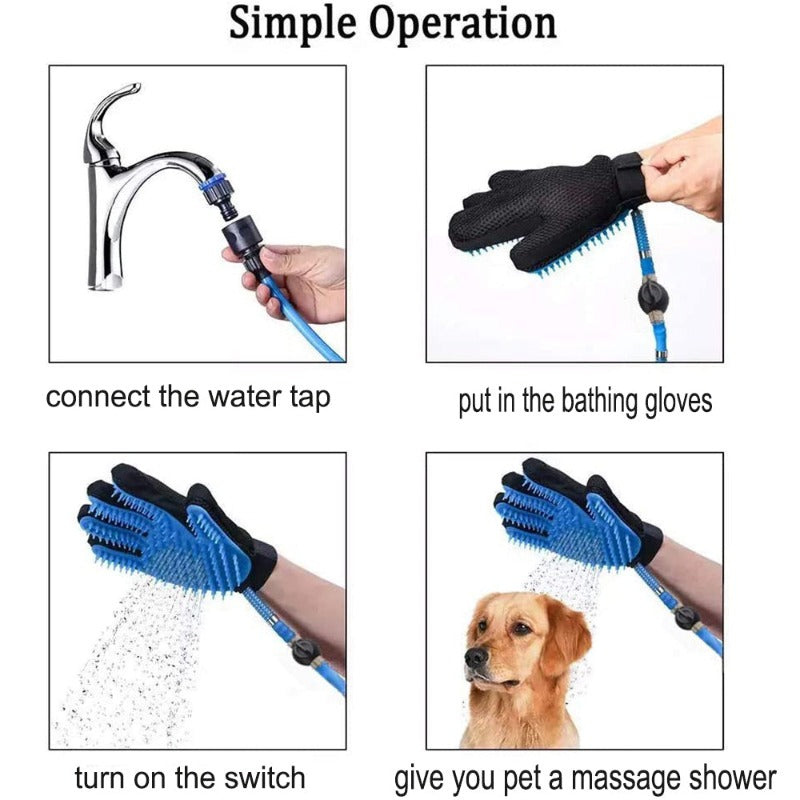 Simple Operation

connect the water tap

put in the bathing gloves

turn on the switch

give you pet a massage shower