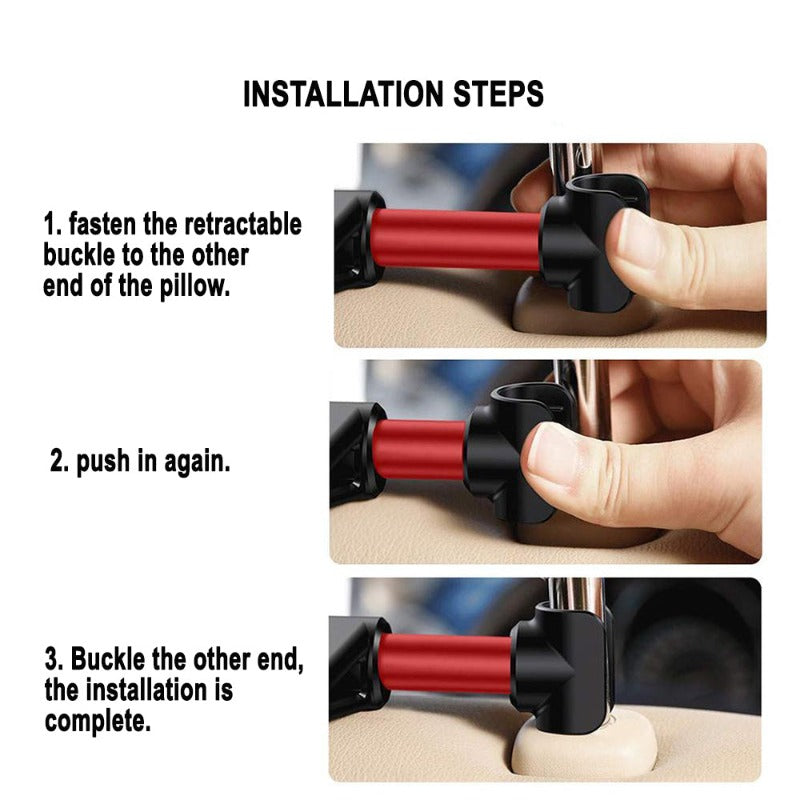 INSTALLATION STEPS

1. fasten the retractable buckle to the other end of the pillow.

2. push in again.

3. Buckle the other end, the installation is complete.