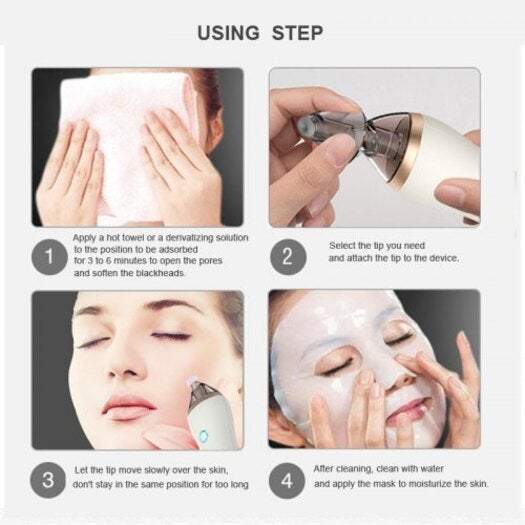 USING STEP

1 Apply a hot towel or a derivatizing solution to the position to be adsorbed for 3 to 6 minutes to open the pores and soften the blackheads.

2 Select the tip you need and attach the tip to the device.

3 Let the tip move slowly over the skin, don't stay in the same position for too long

4 After cleaning, clean with water and apply the mask to moisturize the skin.